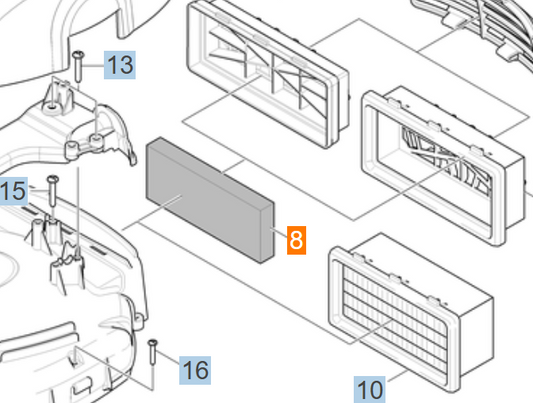 13
15
8
16
10