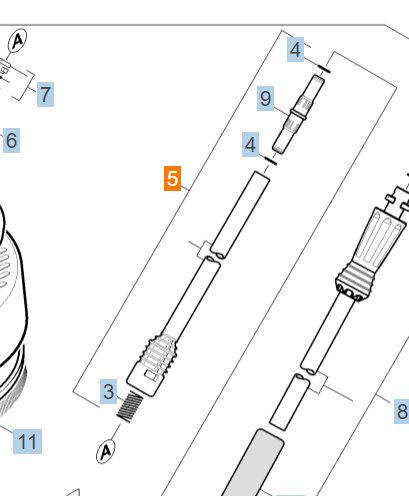 A
7
6
4
9
4
5
3
A
11
8